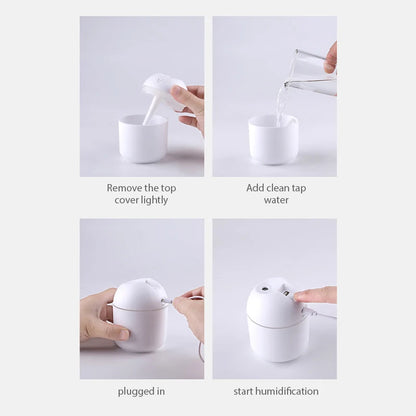 Remove the top cover lightly

Add clean tap water

plugged in

start humidification